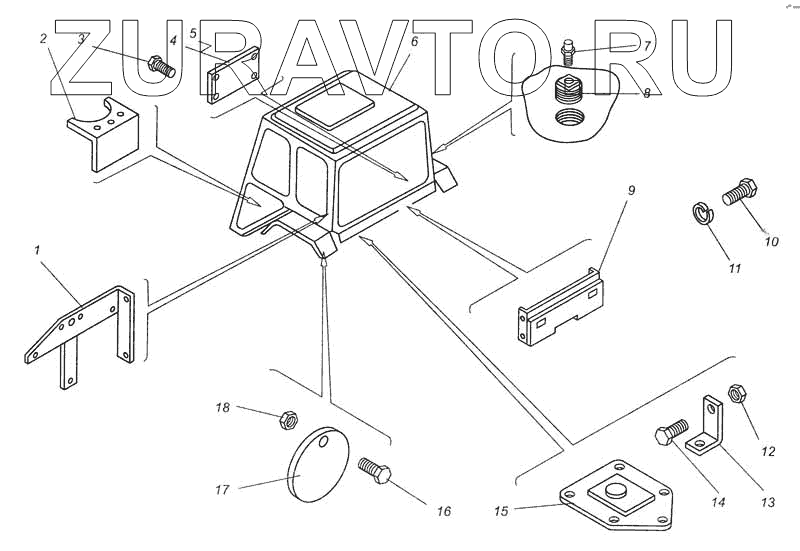 ZUPAVTO.RU

2
3
4
5
6
7
8
9
10
11
1
18
17
16
15
14
13
12