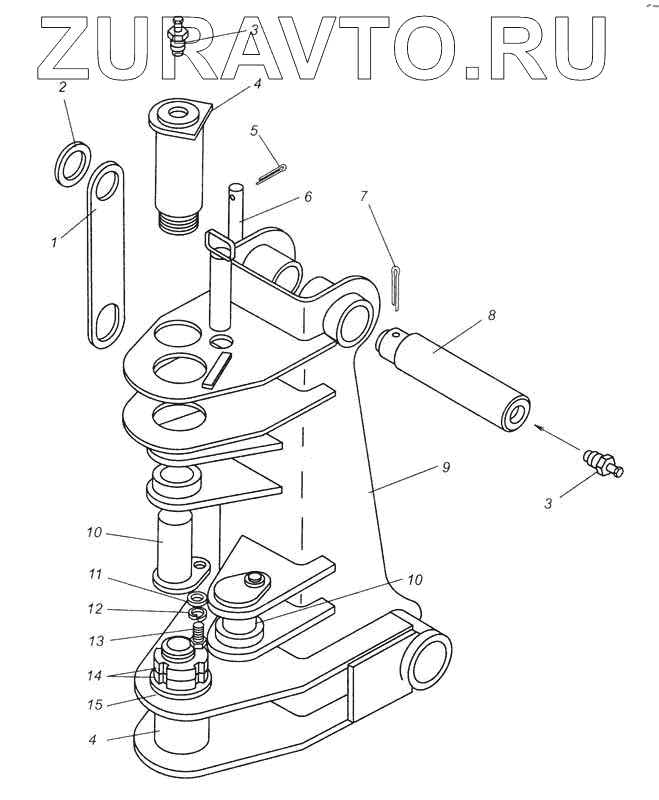 ZURAVTO.RU

3
2
4
5
6
7
1
8
9
3
10
11
10
12
13
14
15
4