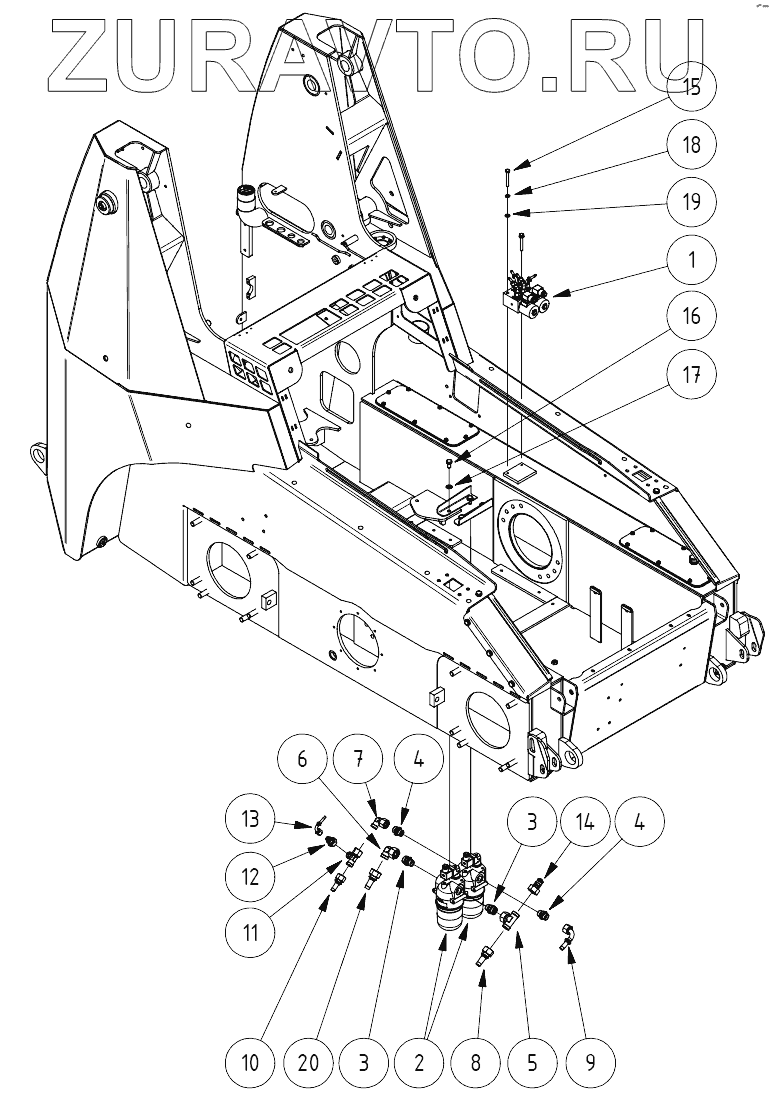 ZURAVTO.RU

15
18
19
1
16
17
6
7
4
13
12
11
3
14
4
10
20
3
2
8
5
9