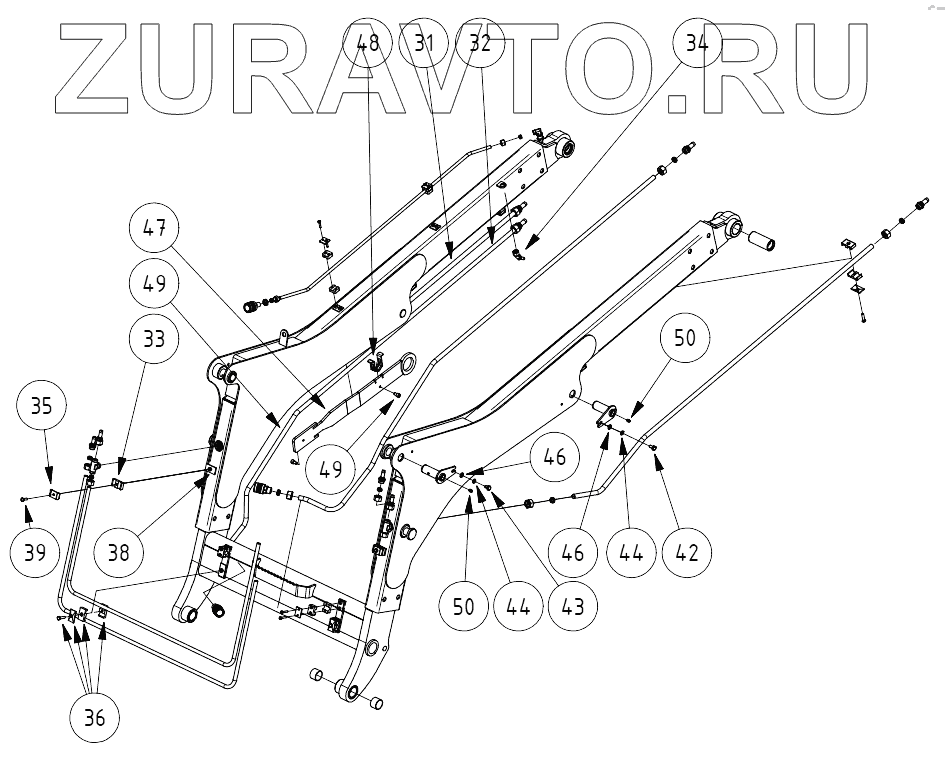 ZURAVTO.RU

48 31 32 34

47

49

33

35

39

38

49

50

46

46 44 42

50 44 43

36