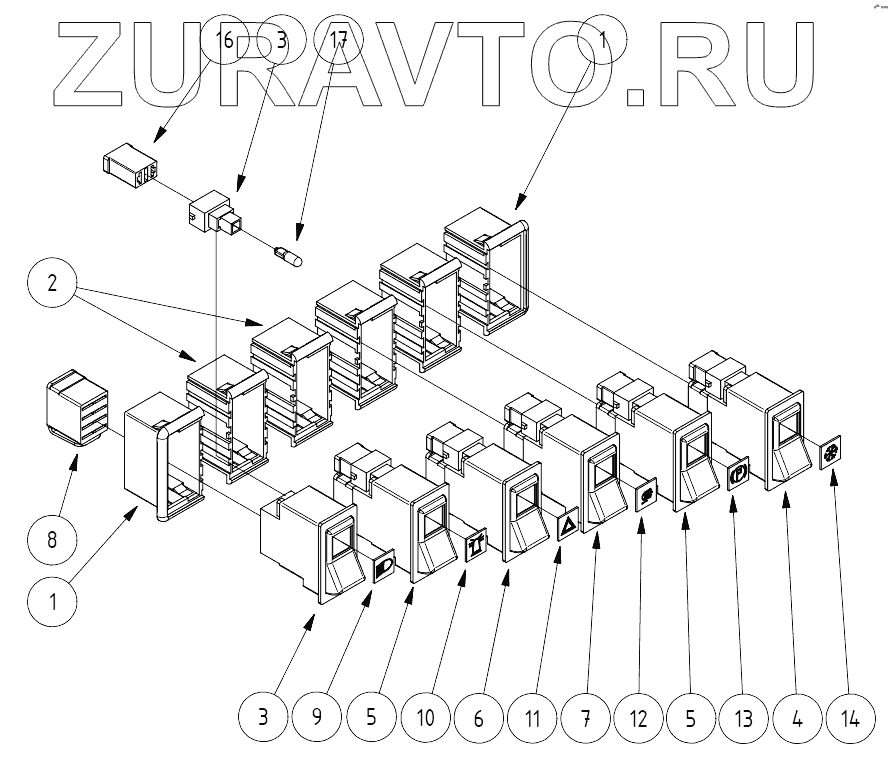 ZURAVTO.RU

16
3
17
1
2
8
1
3
9
5
10
6
11
7
12
5
13
4
14