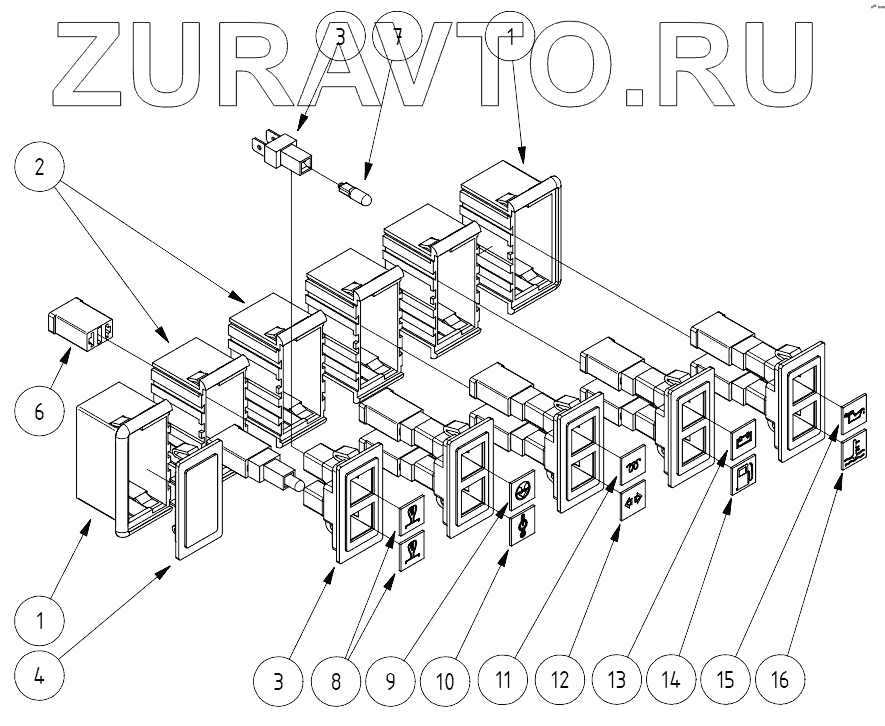 ZURAVTO.RU

3
7
1
2
6
1
4
3
8
9
10
11
12
13
14
15
16