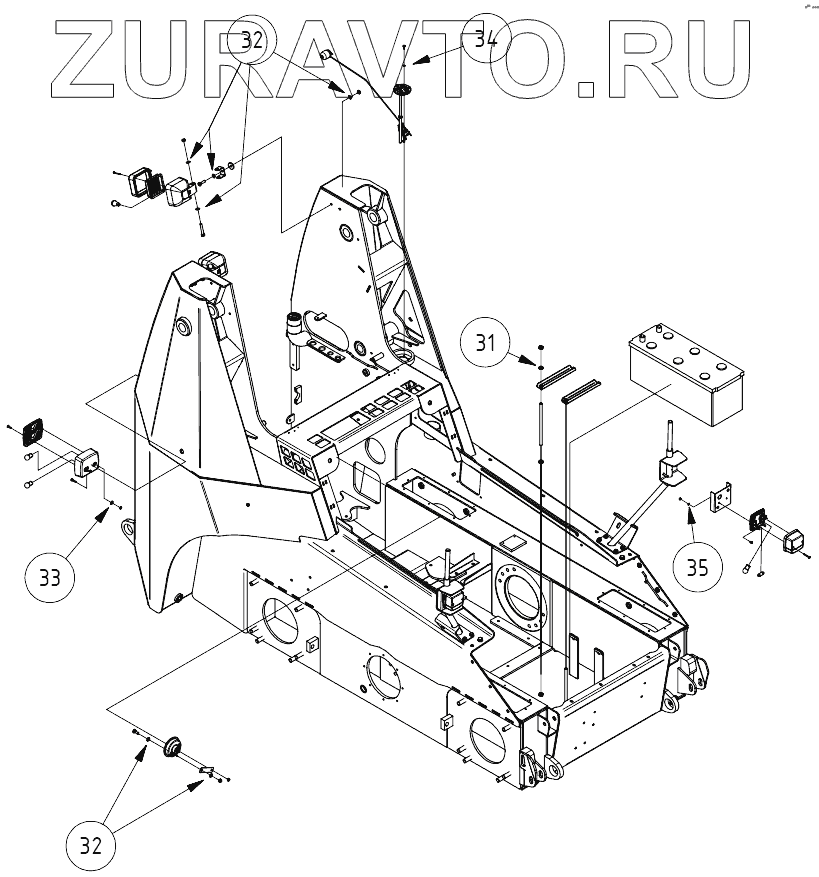 ZURAVTO.RU

32

34

31

33

35

32