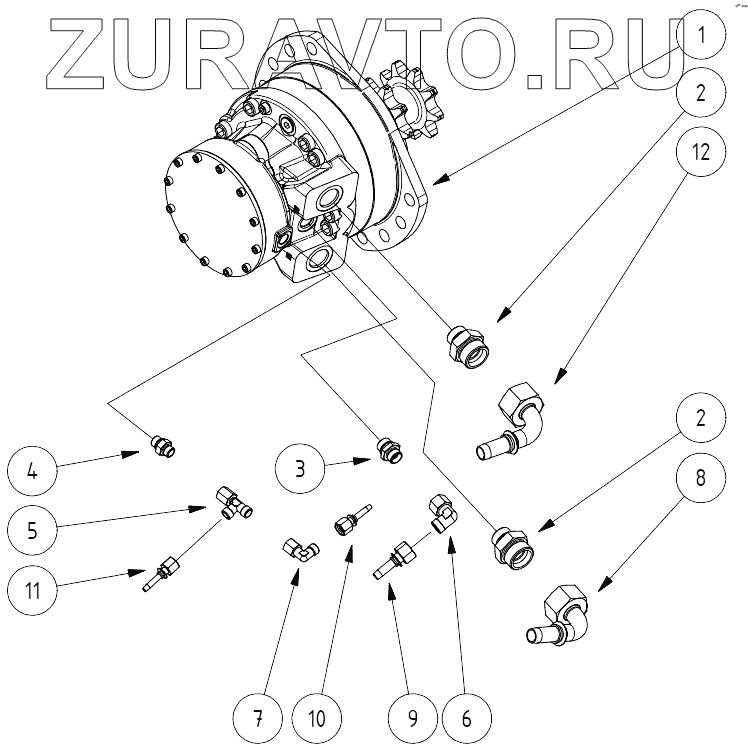 ZURAVTO.RU

1
2
12
2
8
4
3
5
11
7
10
9
6