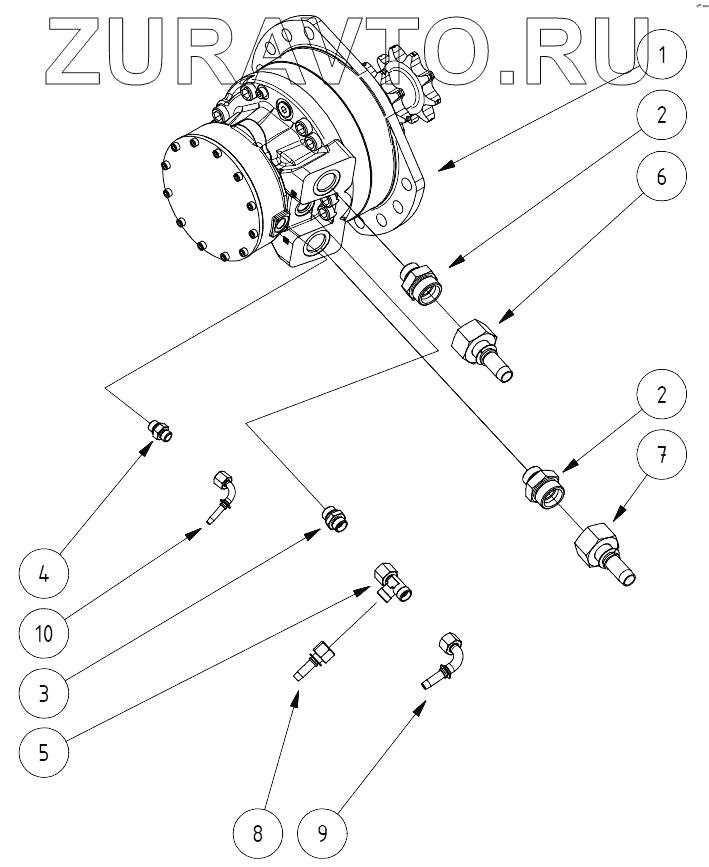 ZURAVTO.RU

1
2
6
2
7
4
10
3
5
8
9