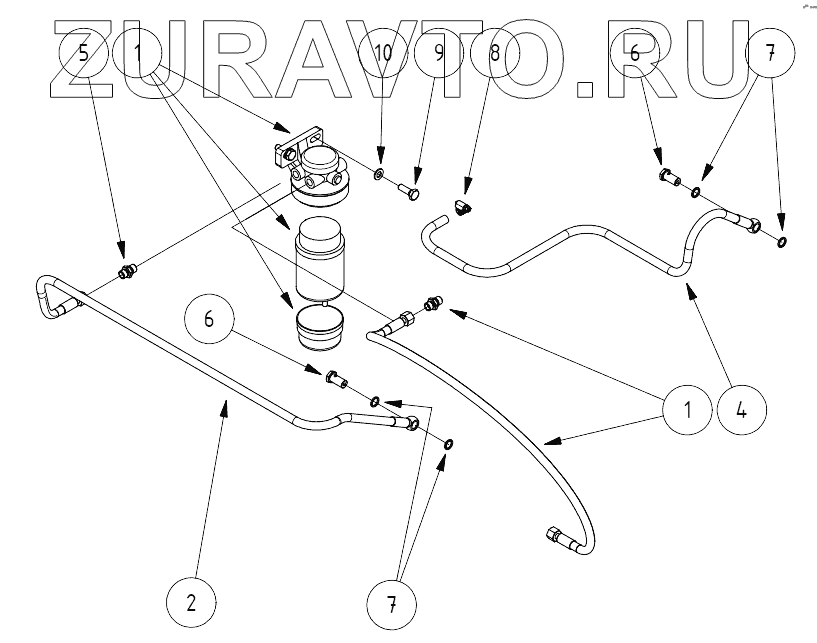 ZURAVTO.RU

5
1
10
9
8
6
7
6
1
4
2
7