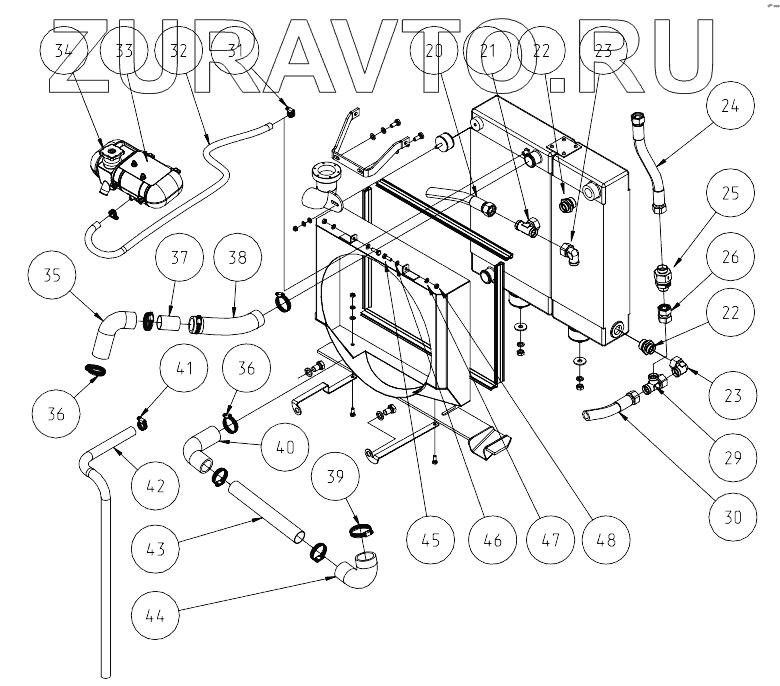 ZURAVTO.RU

34 33 32 31 20 21 22 23
24
25
26
22
23
29
30
35 37 38
36
41
36
40
42
39
43
44
45 46 47 48