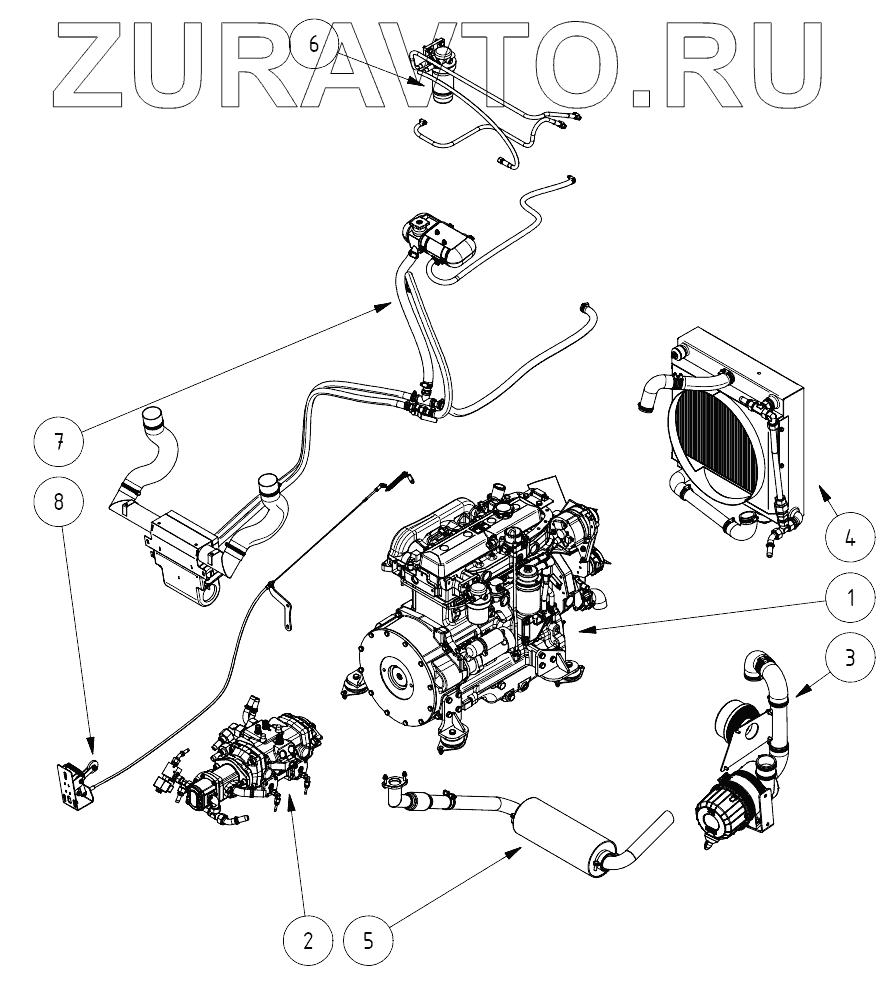 ZURAVTO.RU

6

7

8

4

1

3

2

5