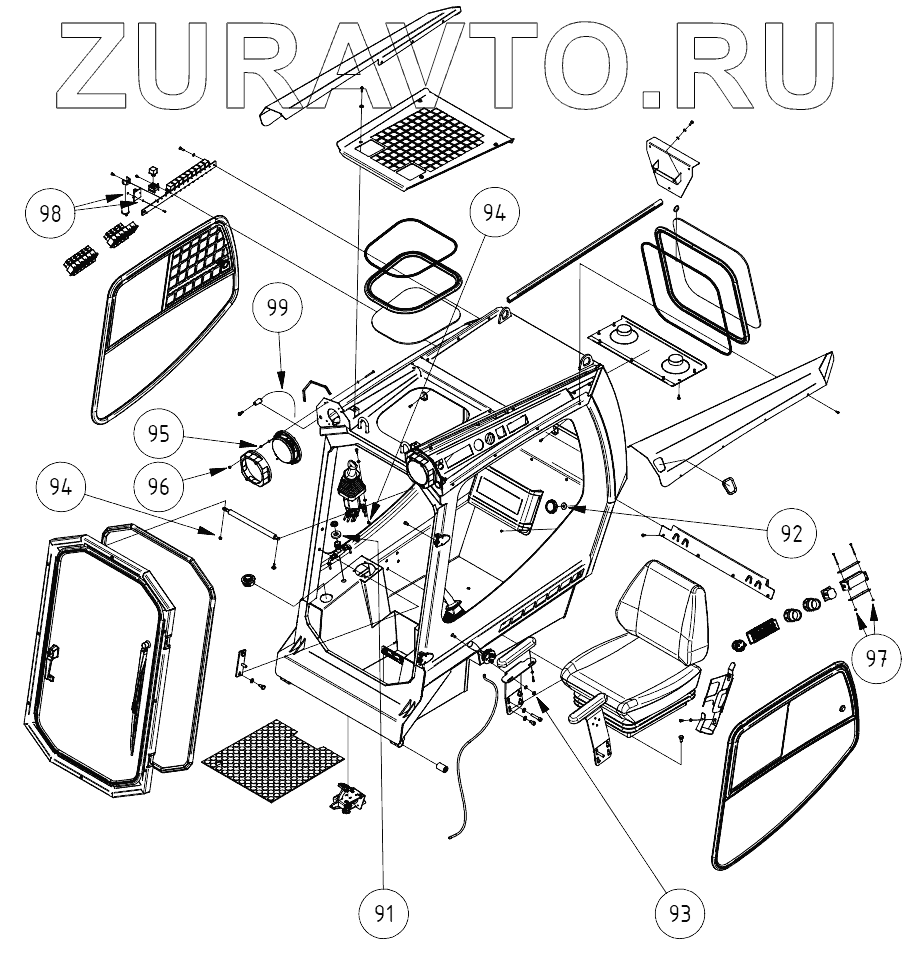 ZURAVTO.RU

98
94
99
95
96
94
92
97
91
93