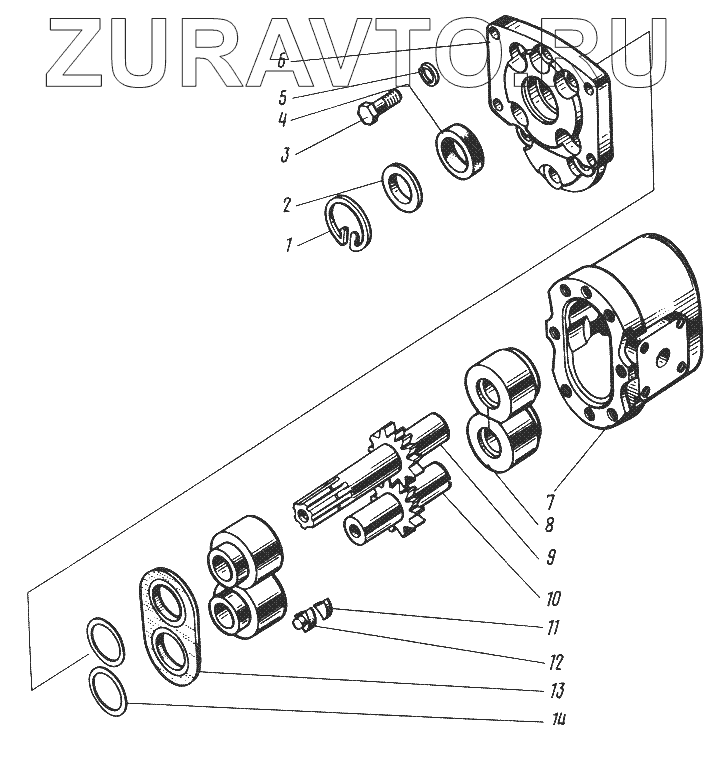 ZURAVTO.RU

6
5
4
3
2
1
7
8
9
10
11
12
13
14