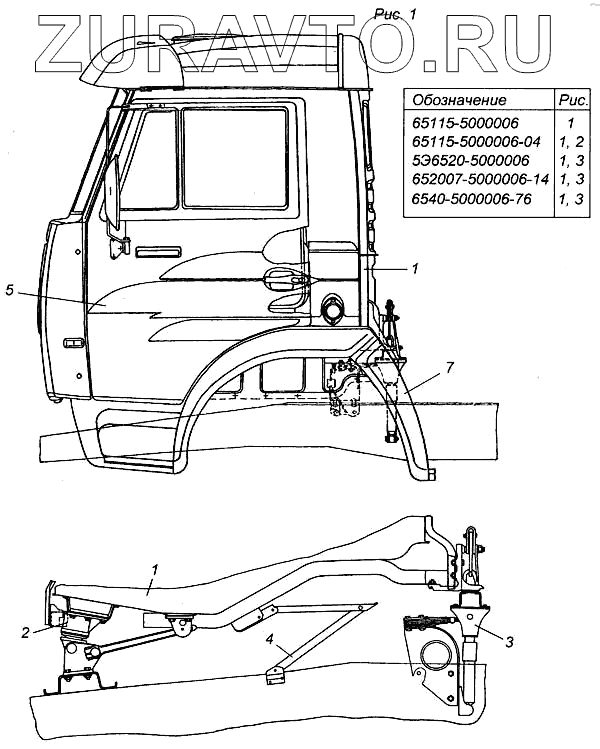 ZURAVTO.RU

Рис. 1

| Обозначение | Рис. |
|---|---|
| 65115-5000006 | 1 |
| 65115-5000006-04 | 1, 2 |
| 5Э6520-5000006 | 1, 3 |
| 652007-5000006-14 | 1, 3 |
| 6540-5000006-76 | 1, 3 |

1
5
7
1
2
4
3