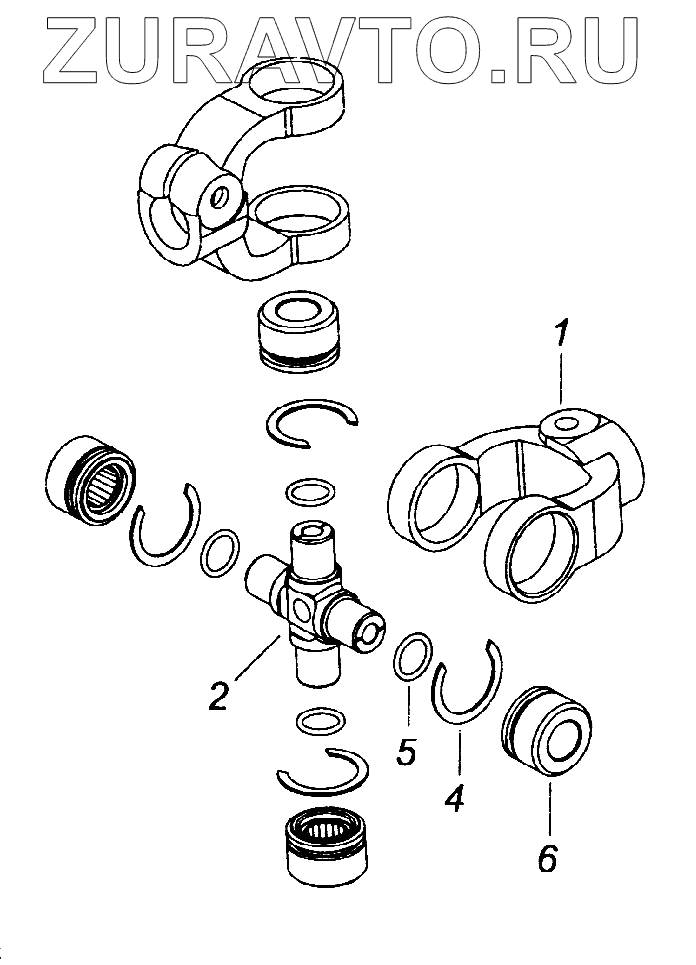 ZURAVTO.RU

1

2

5

4

6