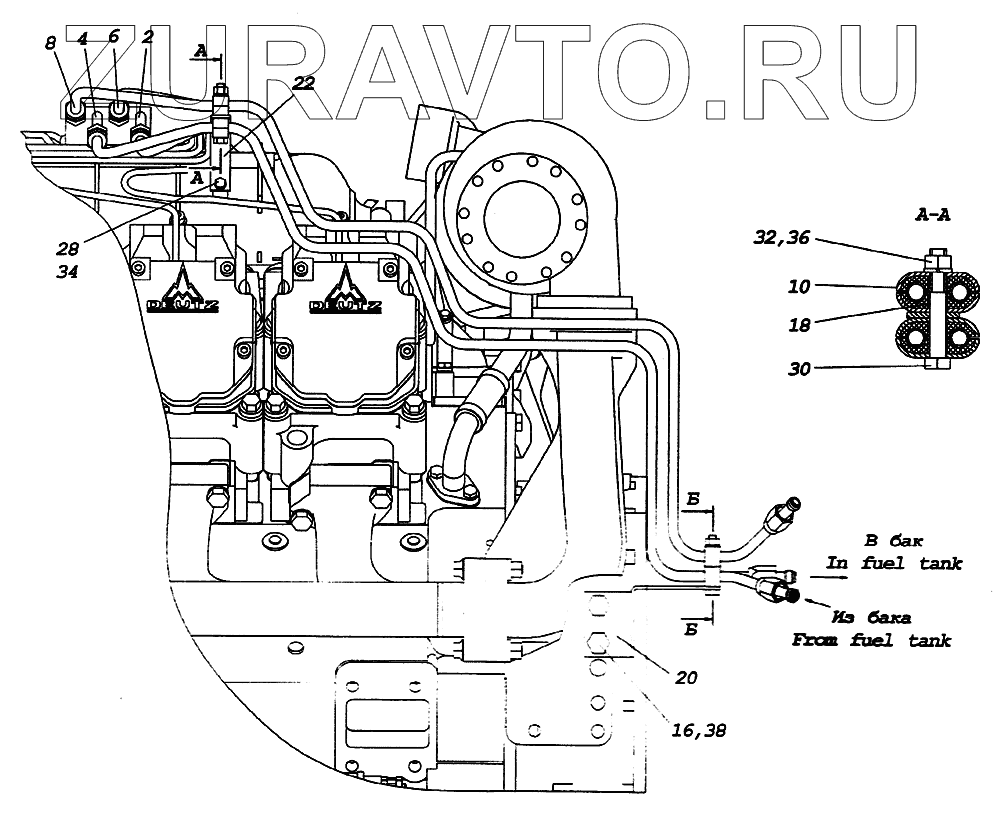 ZURAVTO.RU

8 4 6 2

A

22

A

28
34

DEUTZ

DEUTZ

A-A

32,36

10

18

30

Б

В бак
In fuel tank

Из бака
From fuel tank

Б

20

16,38