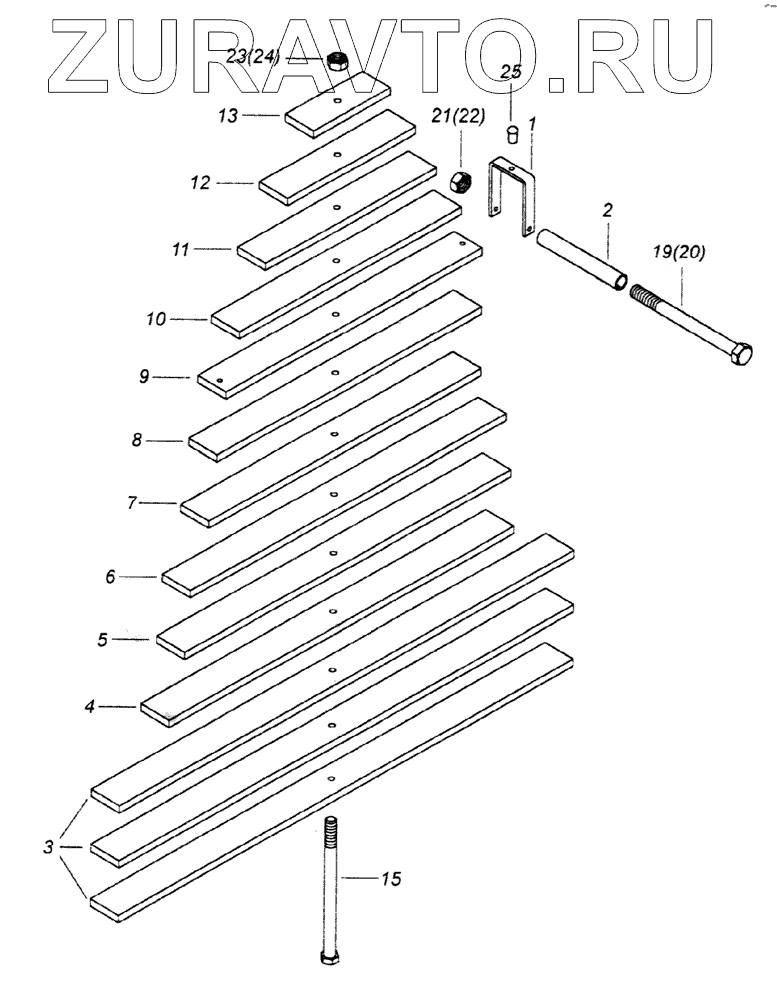 ZURAVTO.RU

23(24)
25
13
21(22)
1
12
2
19(20)
11
10
9
8
7
6
5
4
3
15