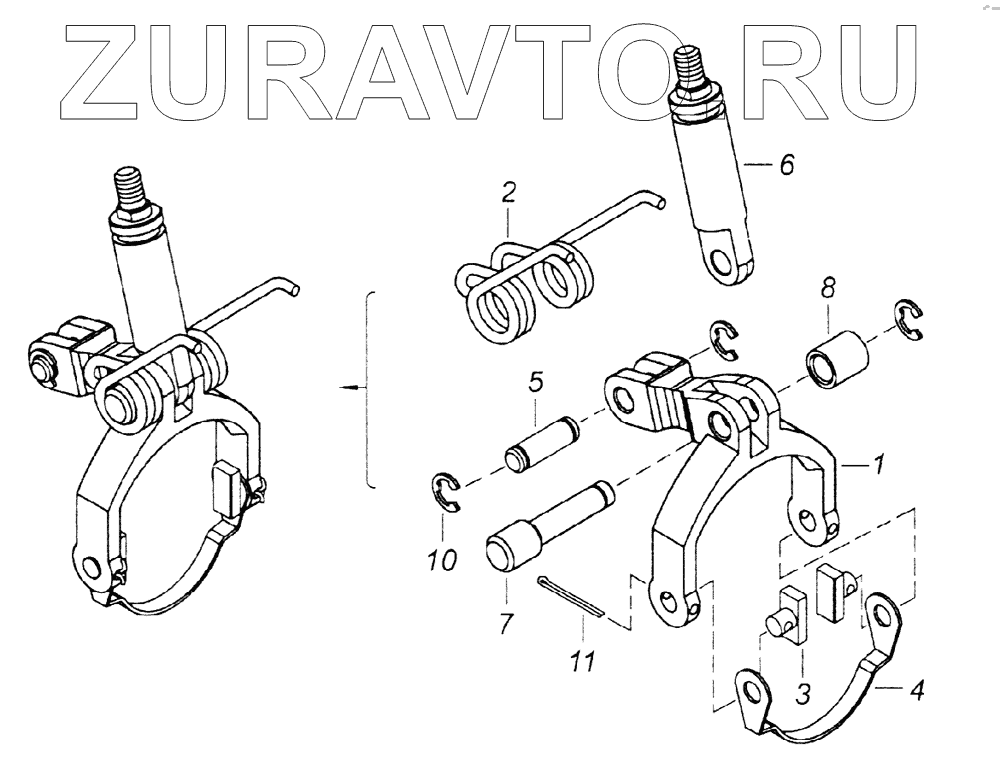 ZURAVTO.RU

6
2
8
5
1
10
7
11
3
4