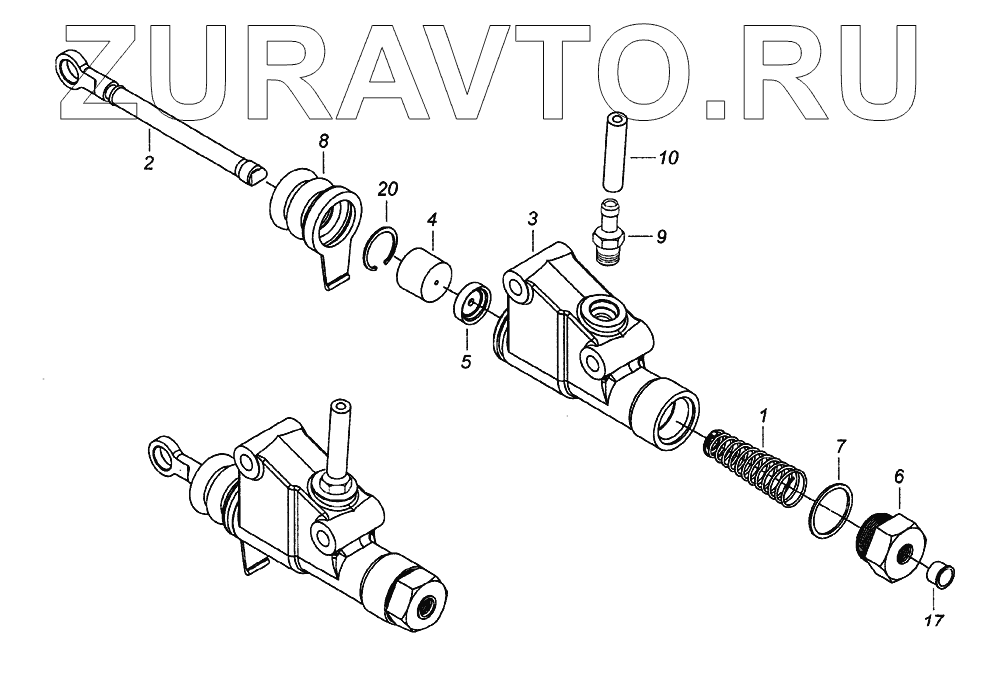 ZURAVTO.RU

2
8
20
4
3
10
9
5
1
7
6
17