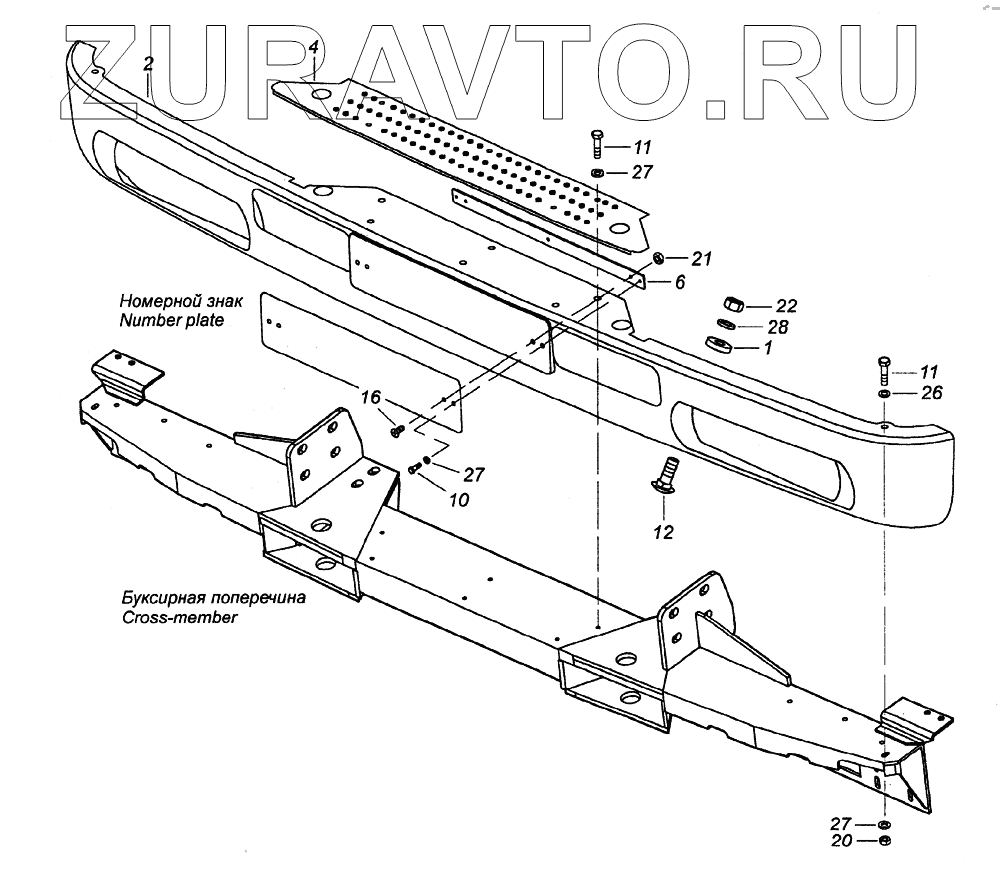 ZURAVTO.RU

2
4
11
27
21
6
22
28
1
11
26
Номерной знак
Number plate
16
27
10
12
Буксирная поперечина
Cross-member
27
20