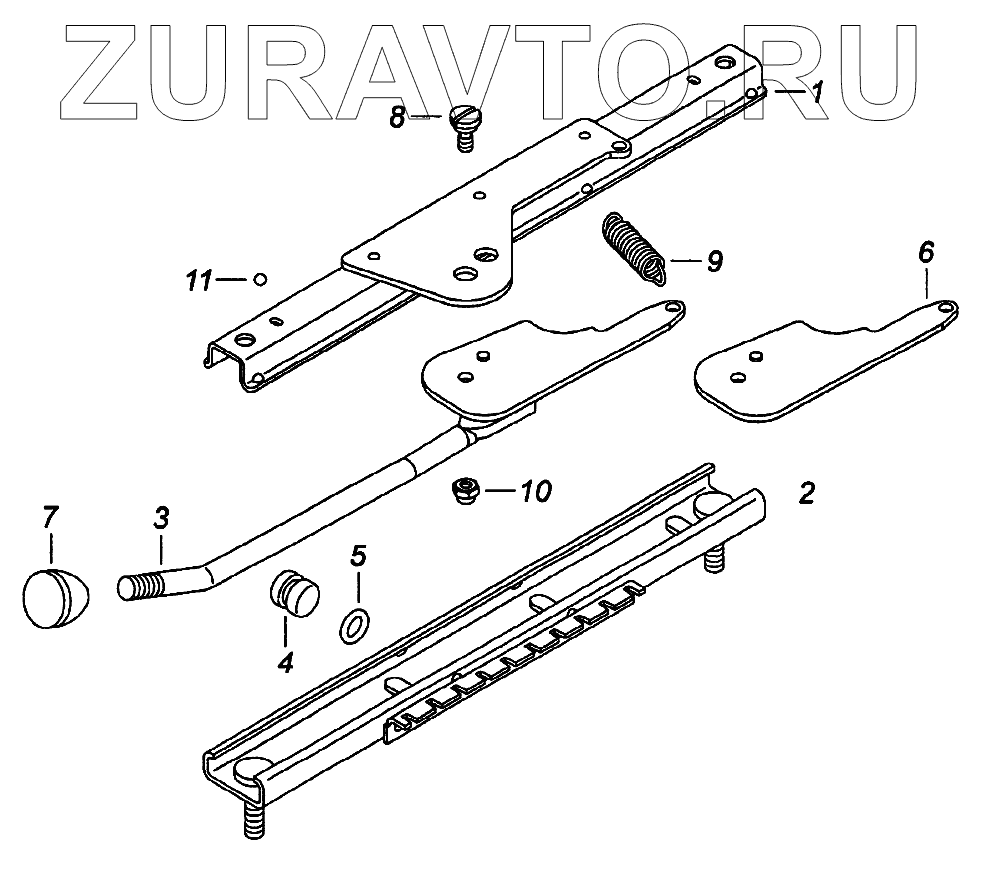 ZURAVTO.RU
1
8
9
6
11
10
2
7
3
5
4