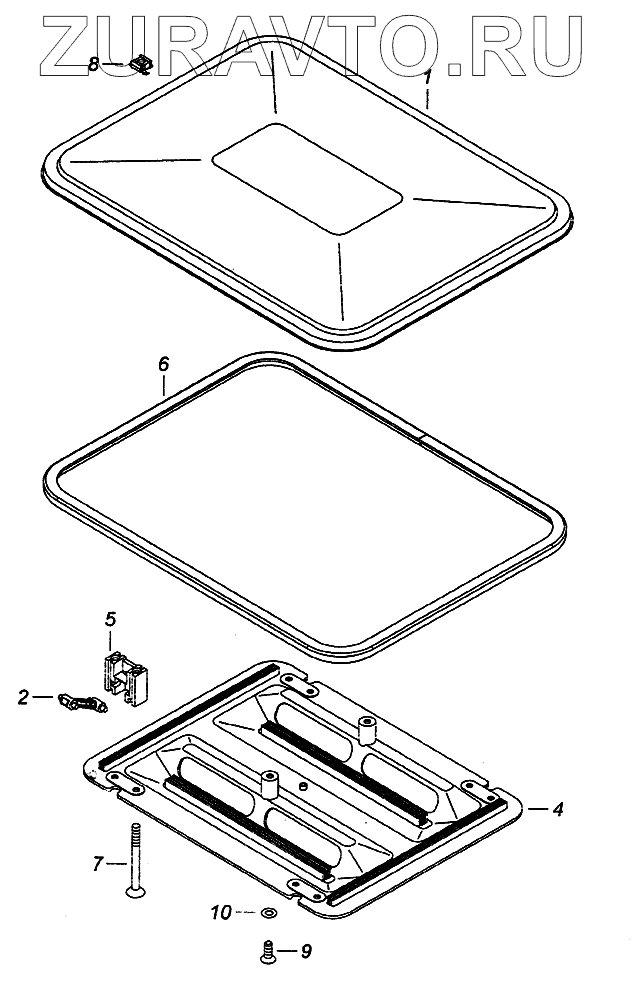 ZURAVTO.RU
8
1
6
5
2
4
7
10
9