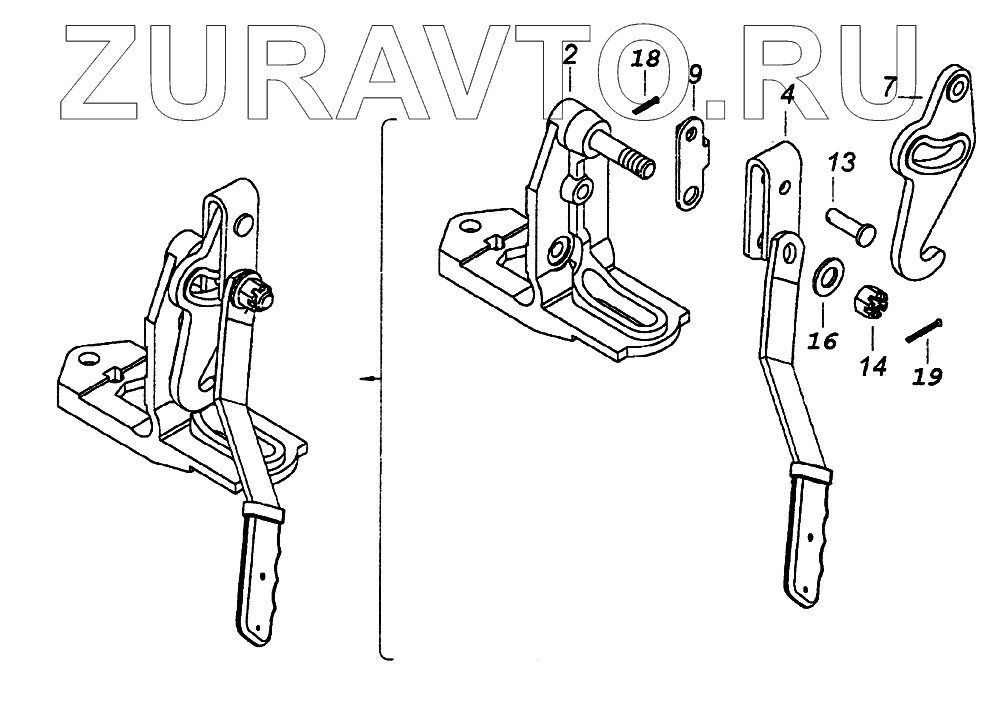 ZURAVTO.RU
2
18
9
4
7
13
16
14
19