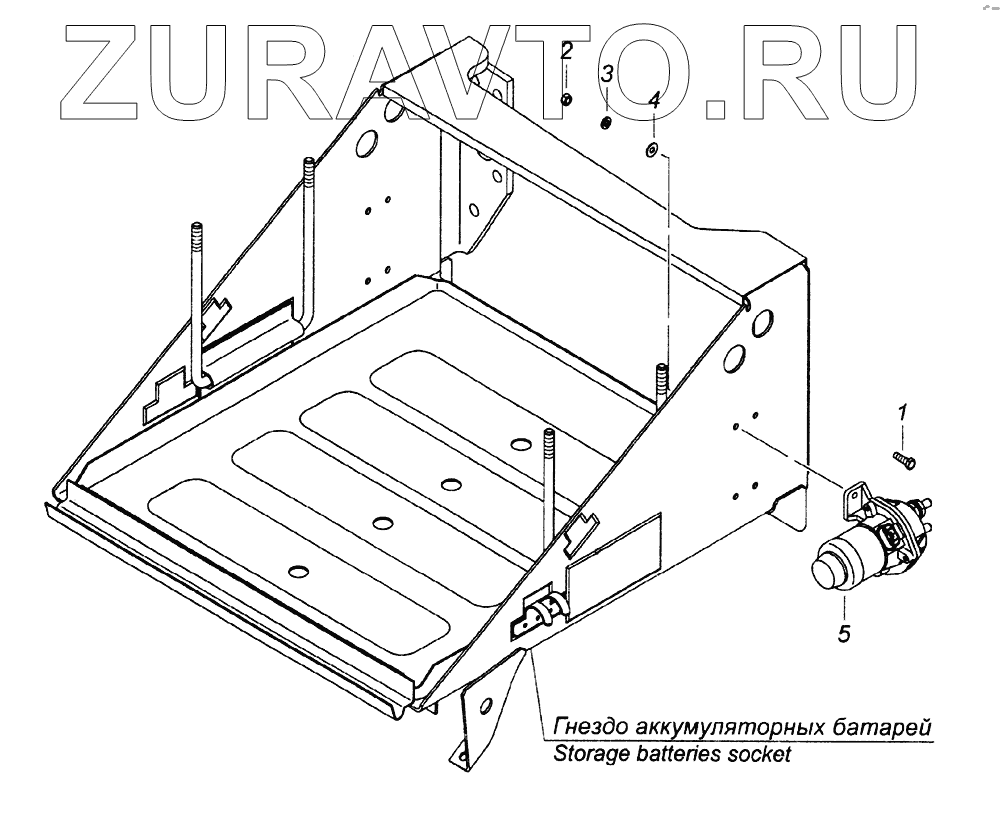 ZURAVTO.RU

2
3
4
1
5

Гнездо аккумуляторных батарей
Storage batteries socket