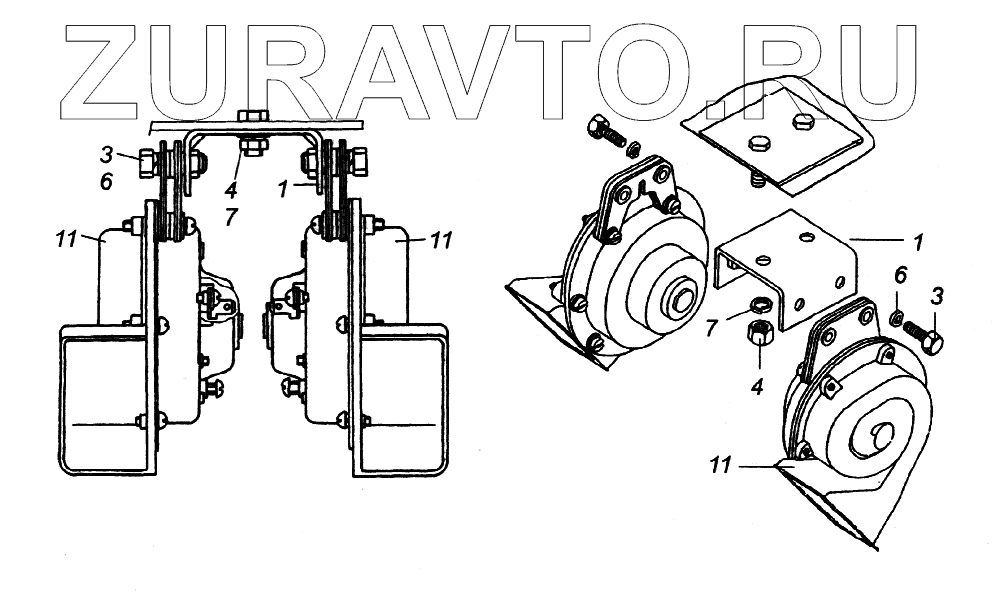 ZURAVTO.RU

3
6
4
7
1
11
11

1
6
3
7
4
11