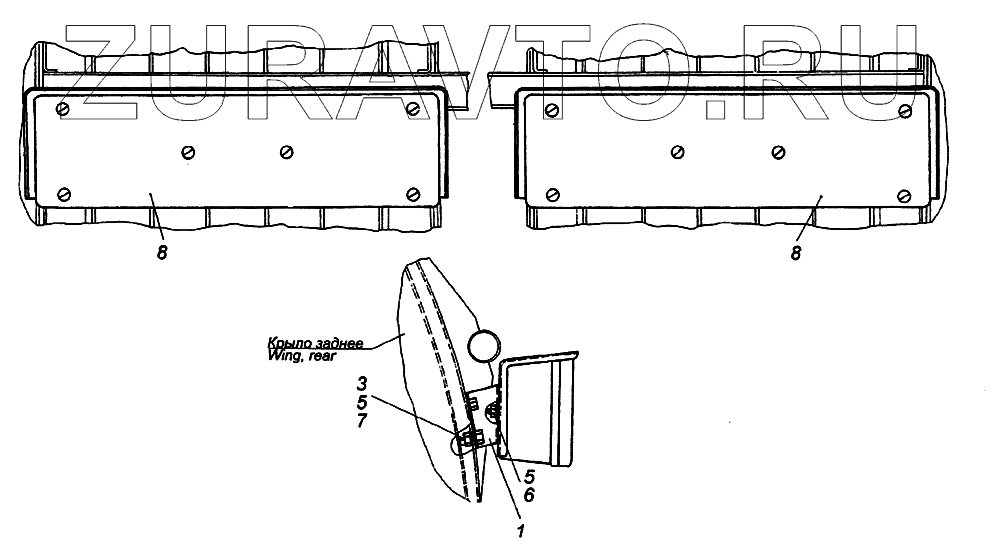 ZURAVTO.RU

8

8

Крыло заднее
Wing, rear

3
5
7

5
6

1