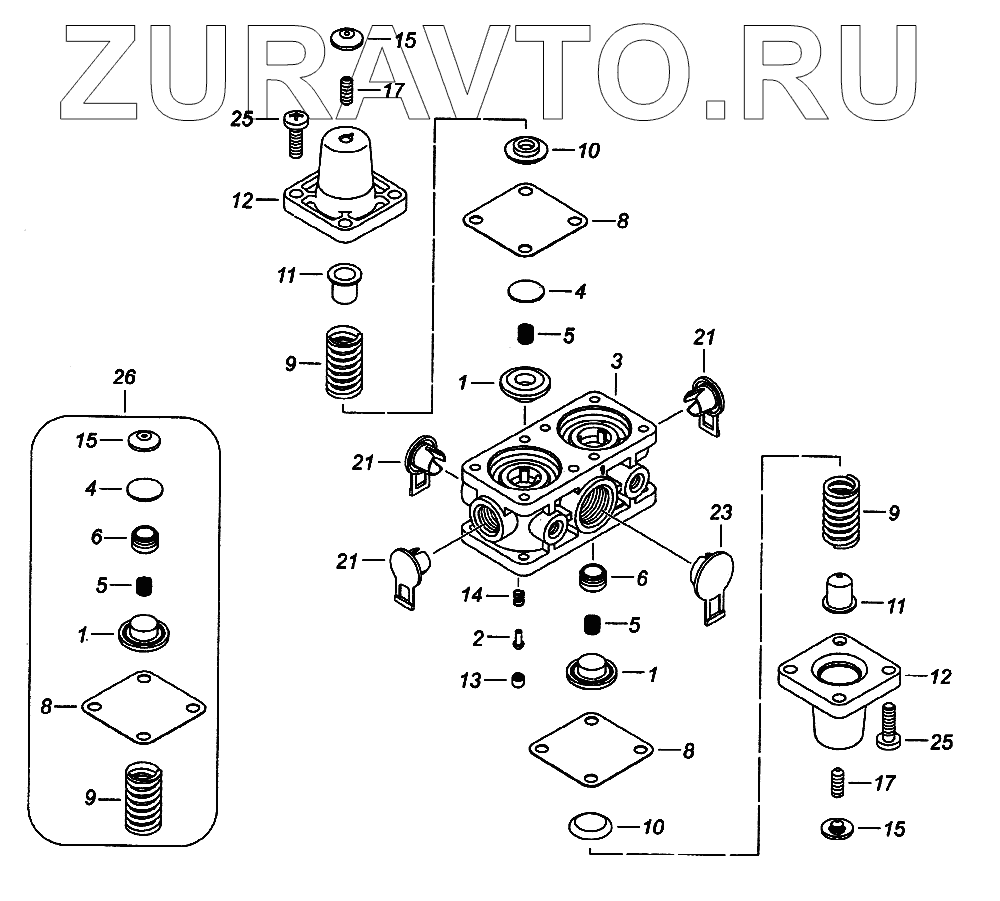 ZURAVTO.RU

15
17
25
12
11
9
10
8
4
5
1
3
21
21
21
23
26
15
4
6
5
1
8
9
14
2
13
6
5
1
8
10
9
11
12
25
17
15