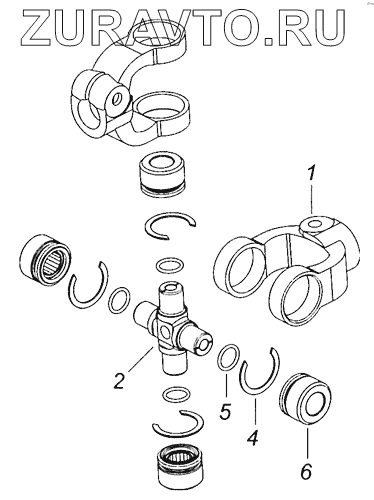 ZURAVTO.RU

1

2

5

4

6