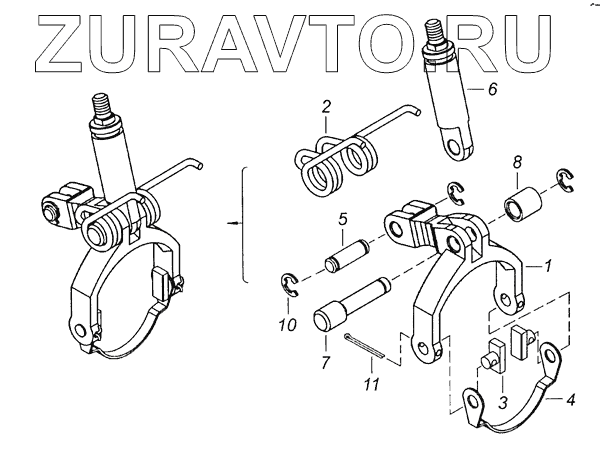 ZURAVTO.RU

6
2
8
5
1
10
7
11
3
4