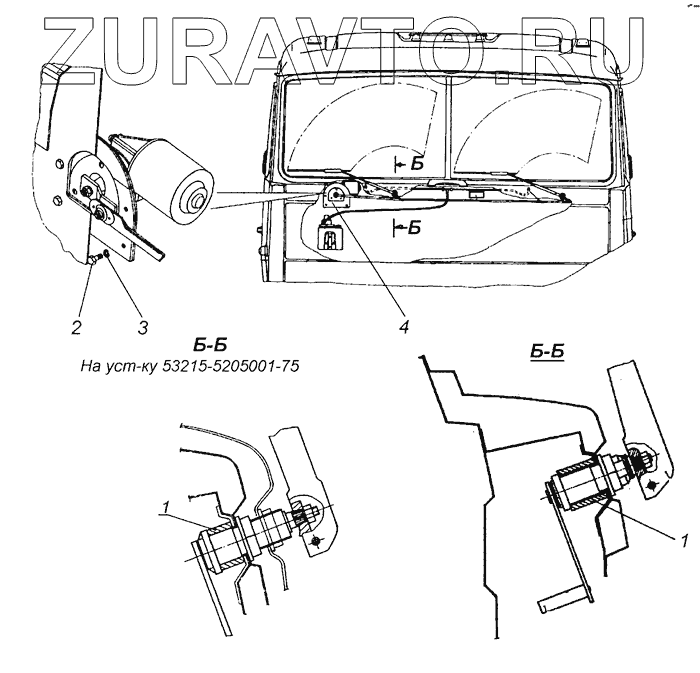 ZURAVTO.RU

Б

Б

2

3

4

Б-Б
На уст-ку 53215-5205001-75

Б-Б

1

1