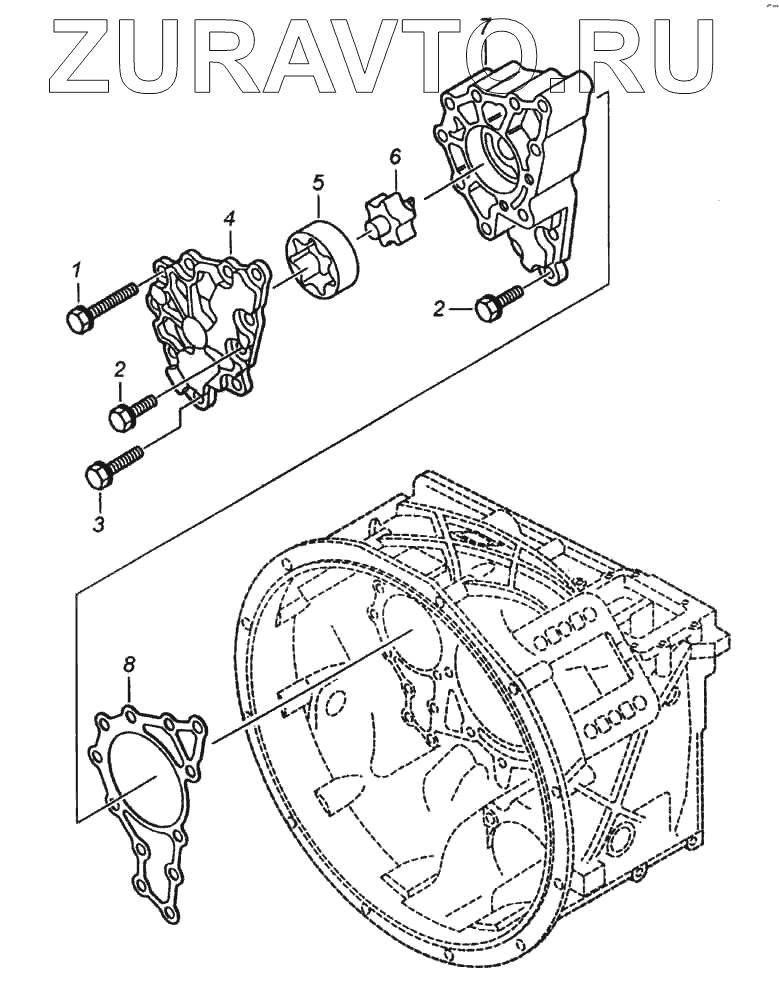 ZURAVTO.RU

7
6
5
4
1
2
2
3
8