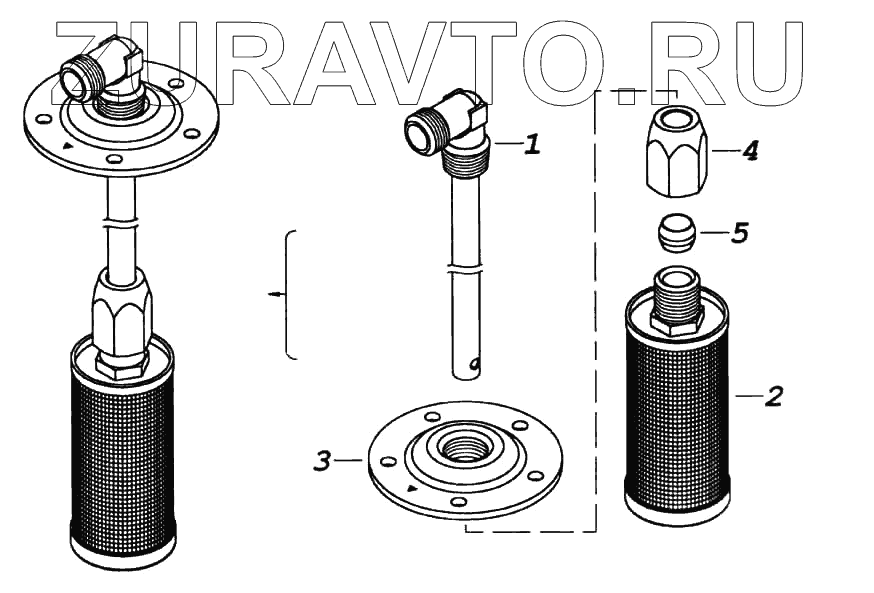 ZURAVTO.RU

1
4
5
2
3