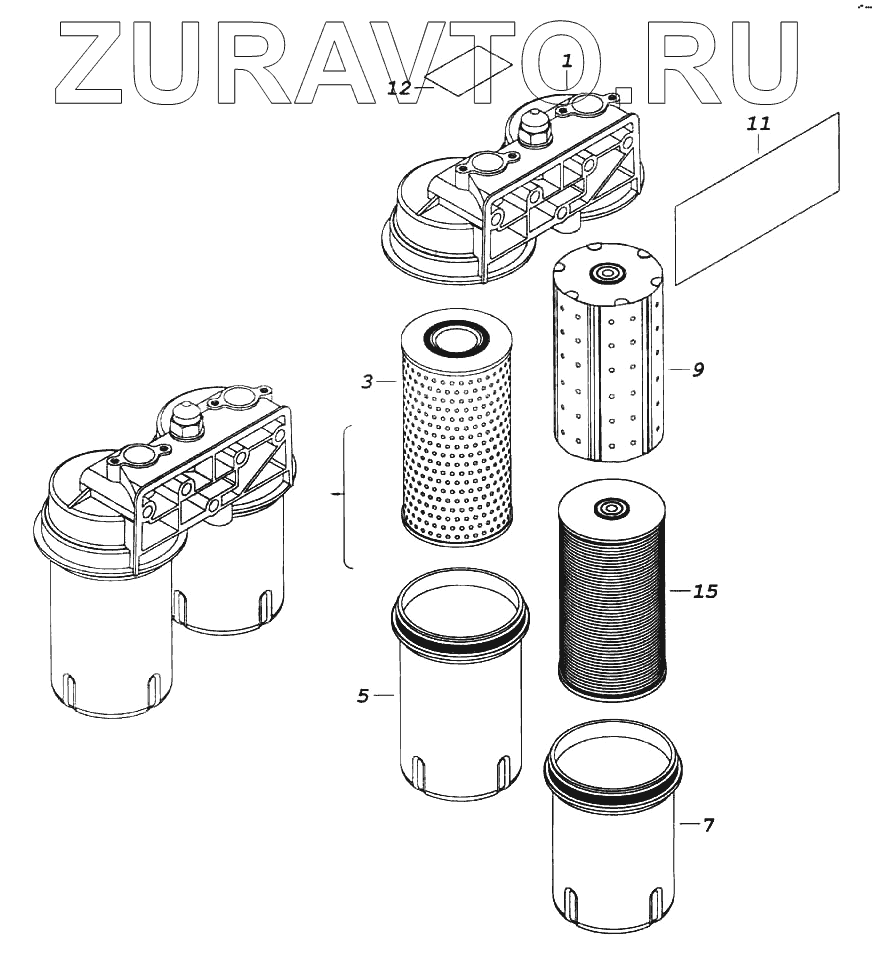 ZURAVTO.RU

12
1
11
3
9
15
5
7