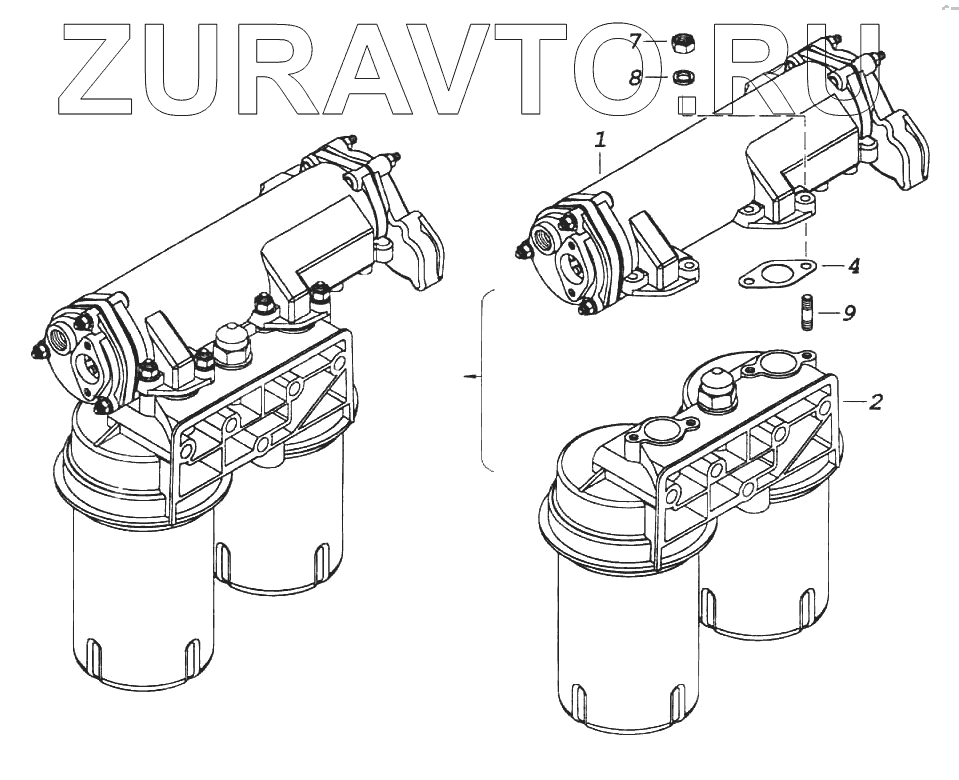 ZURAVTO.RU

7
8
1
4
9
2