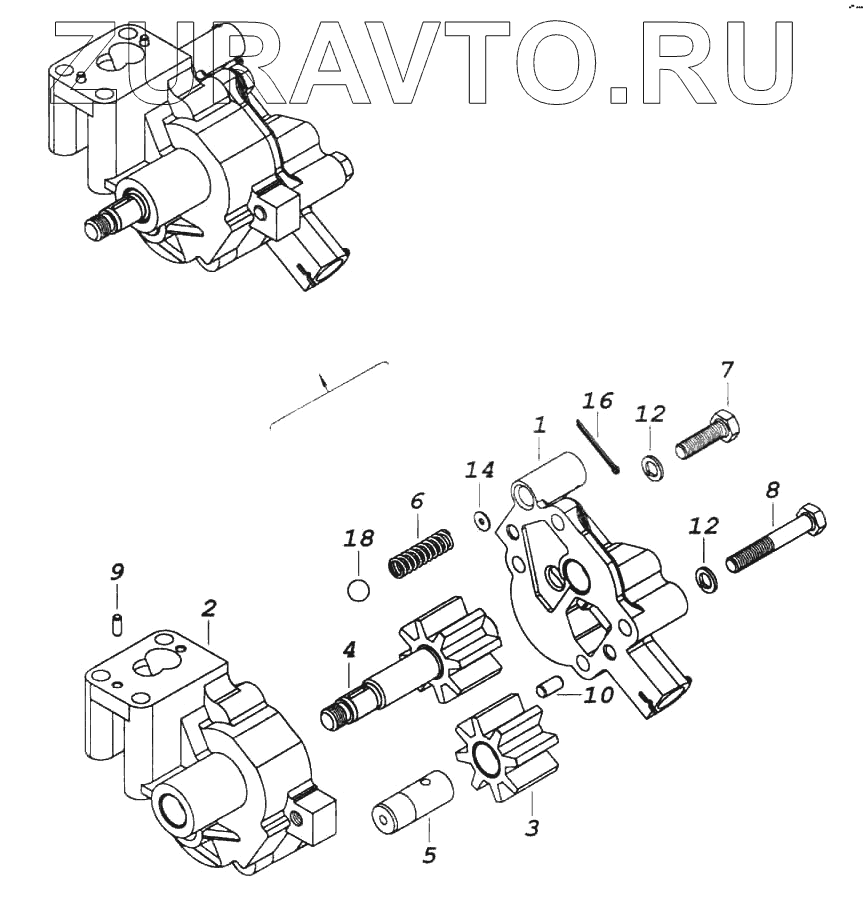 ZURAVTO.RU

7
16
12
1
14
8
6
12
18
9
2
4
10
3
5