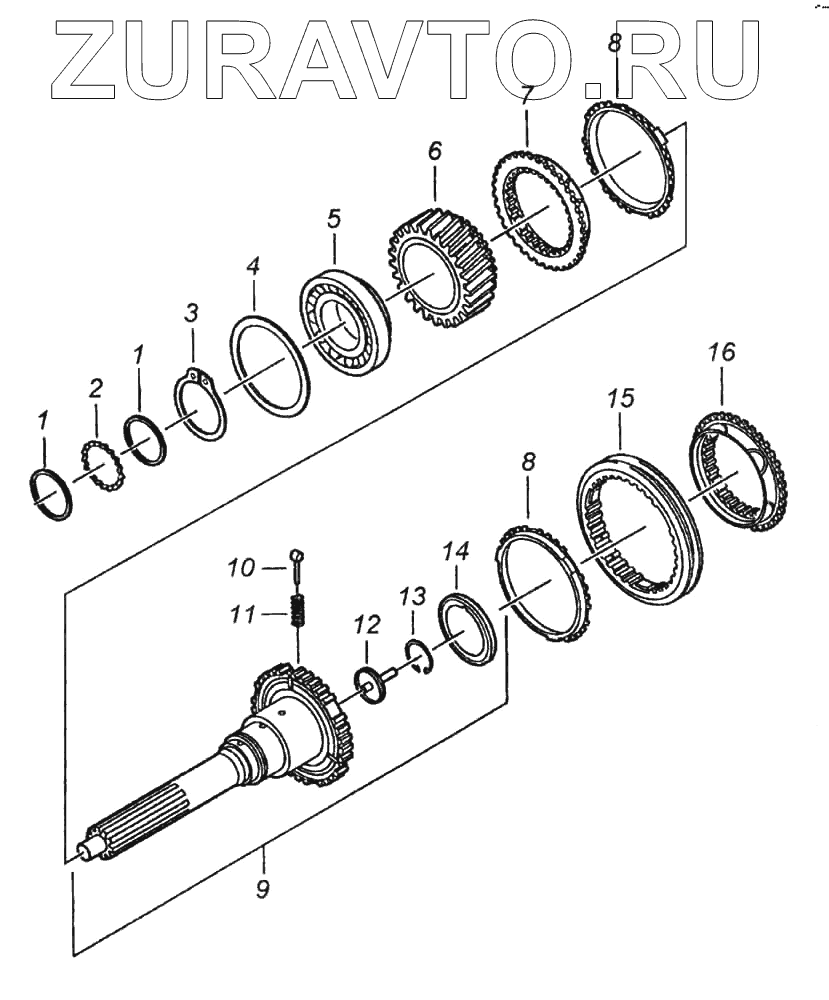 ZURAVTO.RU

8
7
6
5
4
3
1
2
1
16
15
8
14
13
12
10
11
9