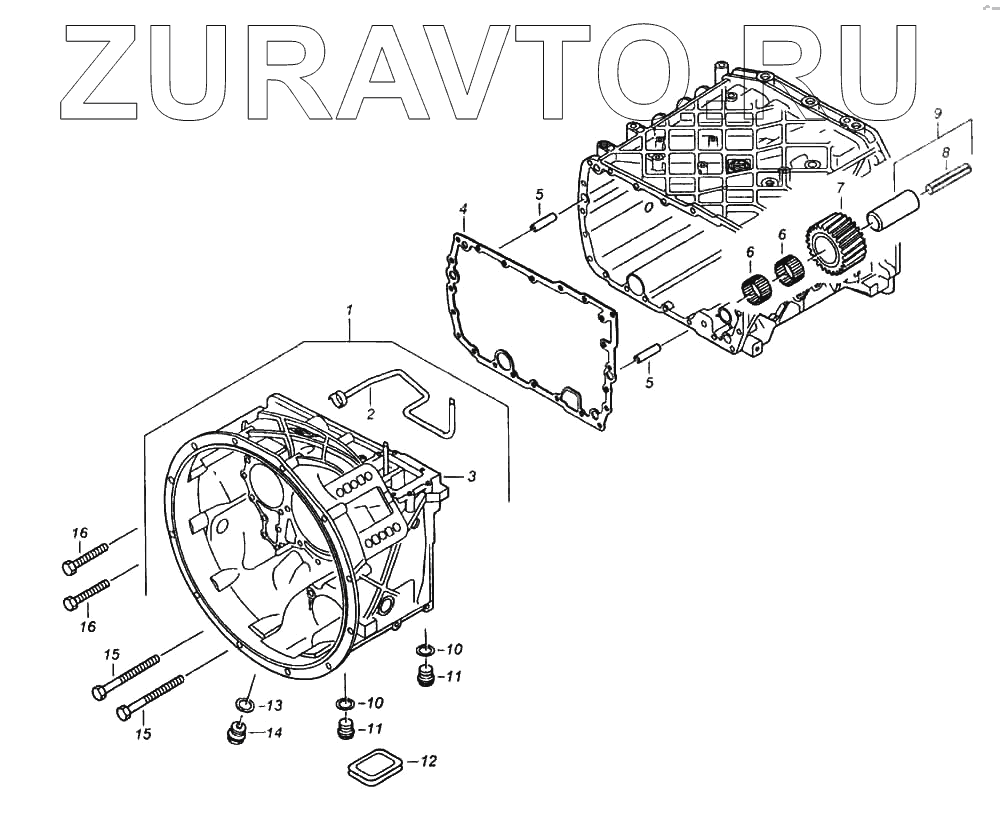 ZURAVTO.RU

9
8
7
6
6
5
4
5
1
2
3
16
16
15
15
10
11
13
14
10
11
12