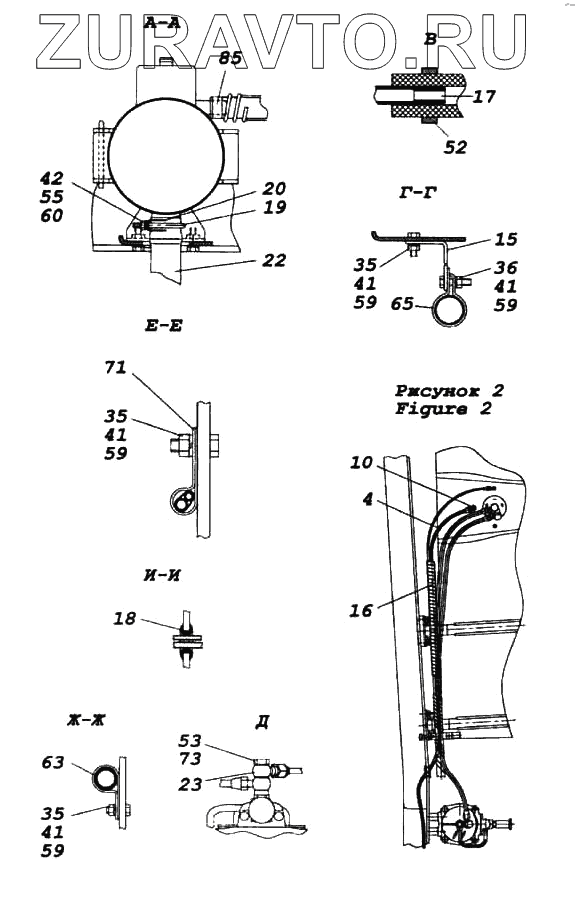 ZURAVTO.RU

А-А
85
42
55
60
20
19
22

В
17
52

Г-Г
15
35
41
59
36
41
59
65

Е-Е
71
35
41
59

Рисунок 2
Figure 2

10
4
16

И-И
18

Ж-Ж
63
35
41
59

Д
53
73
23