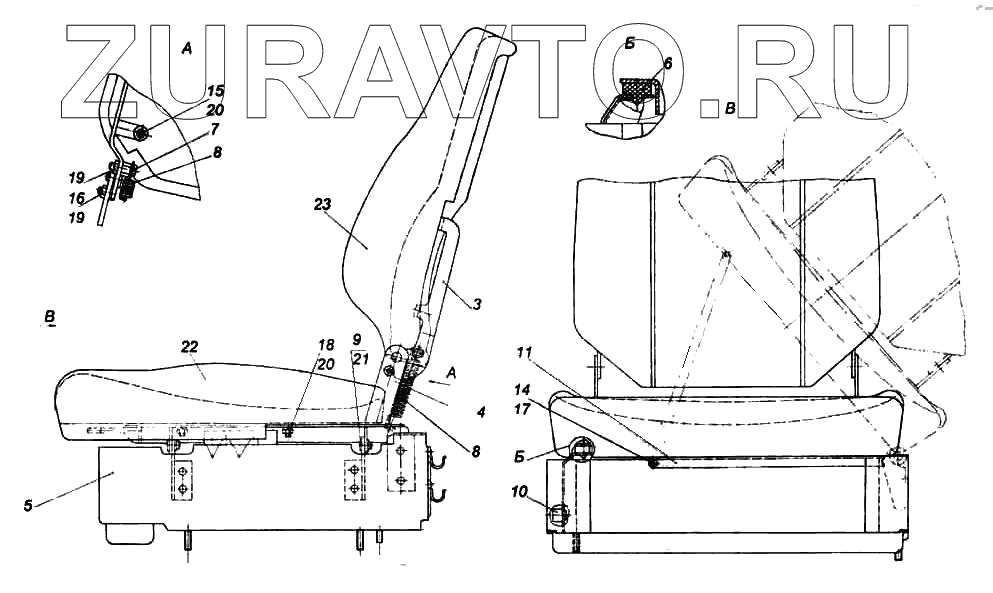 ZURAVTO.RU

А
15
20
7
8
19
16
19

Б
6
В

23
3
В
22
18
20
9
21
А
4
8
5

11
14
17
Б
10