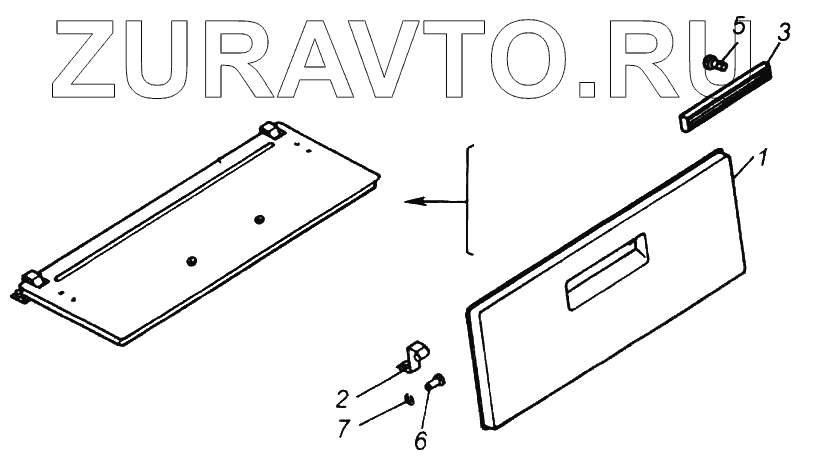 ZURAVTO.RU

5
3
1
2
7
6