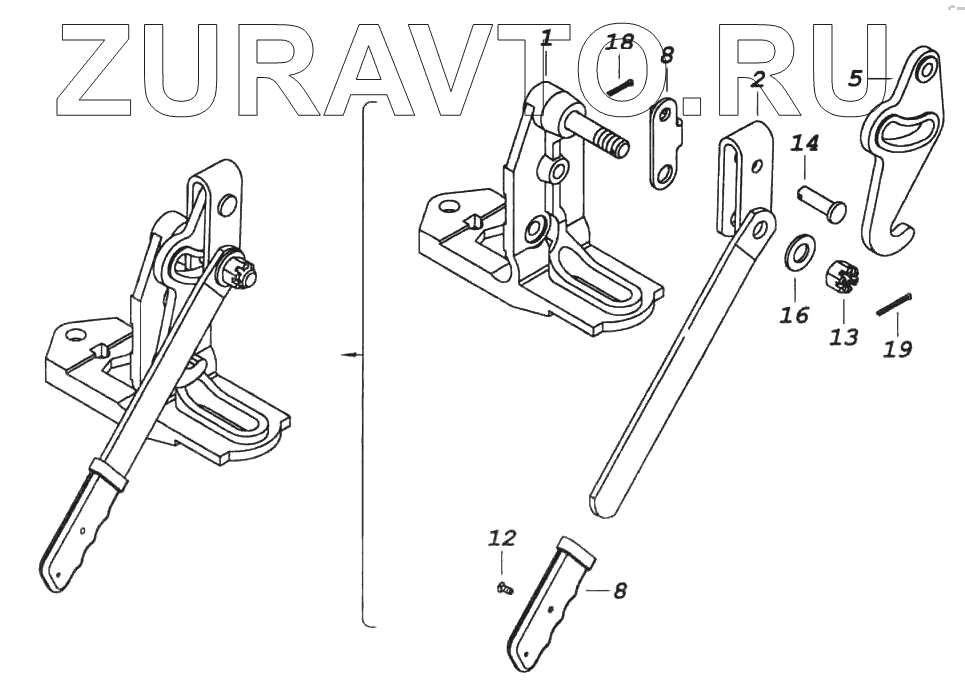 ZURAVTO.RU

1
18
8
2
5
14
16
13
19
12
8