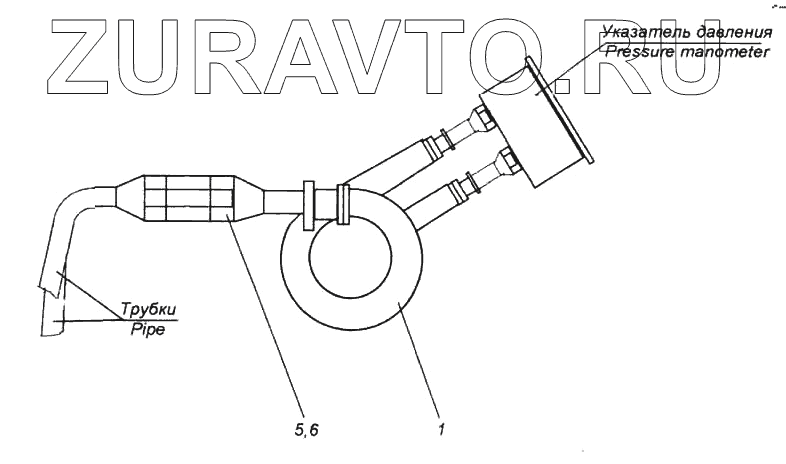 ZURAVTO.RU

Указатель давления
Pressure manometer

Трубки
Pipe

5,6

1