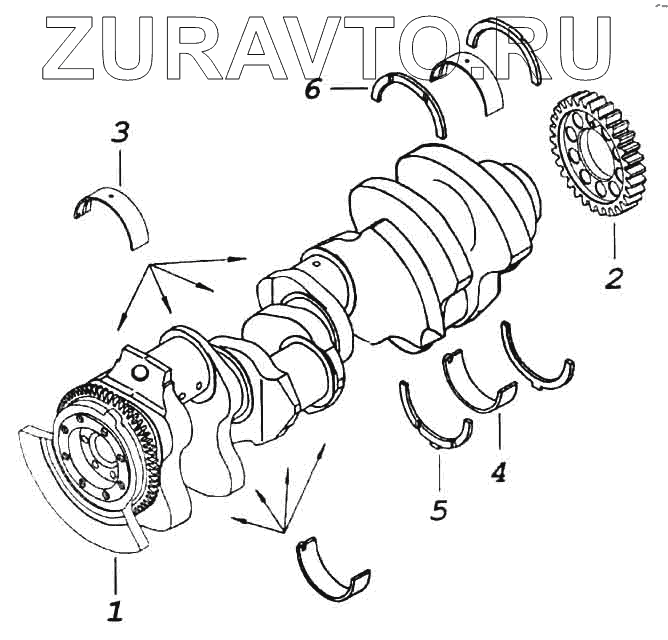 ZURAVTO.RU

6

3

2

4

5

1