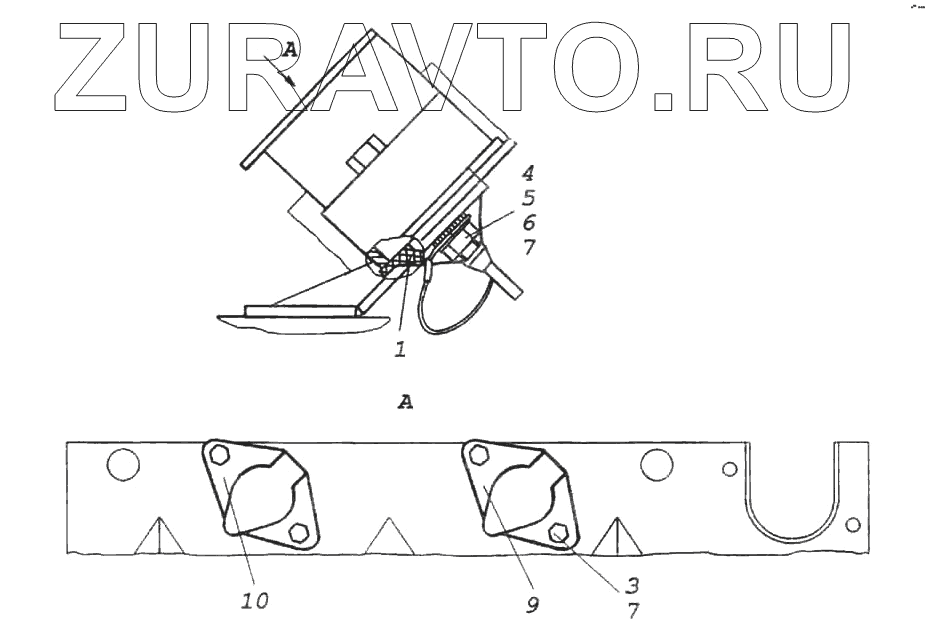 ZURAVTO.RU

A

4
5
6
7

1

A

10

9

3
7