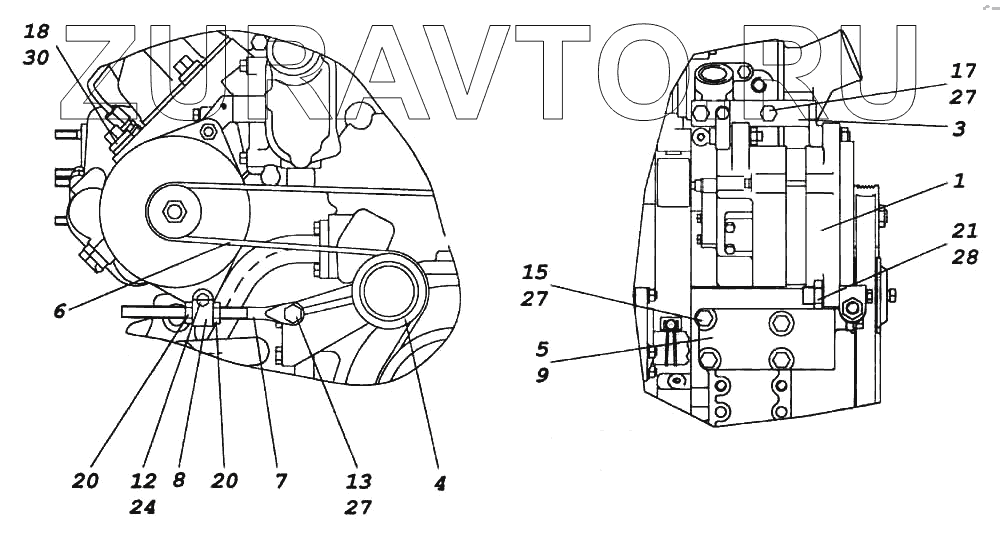 ZURAVTO.RU

18
30

6

20

12
24

8

20

7

13
27

4

17
27

3

1

21
28

15
27

5
9