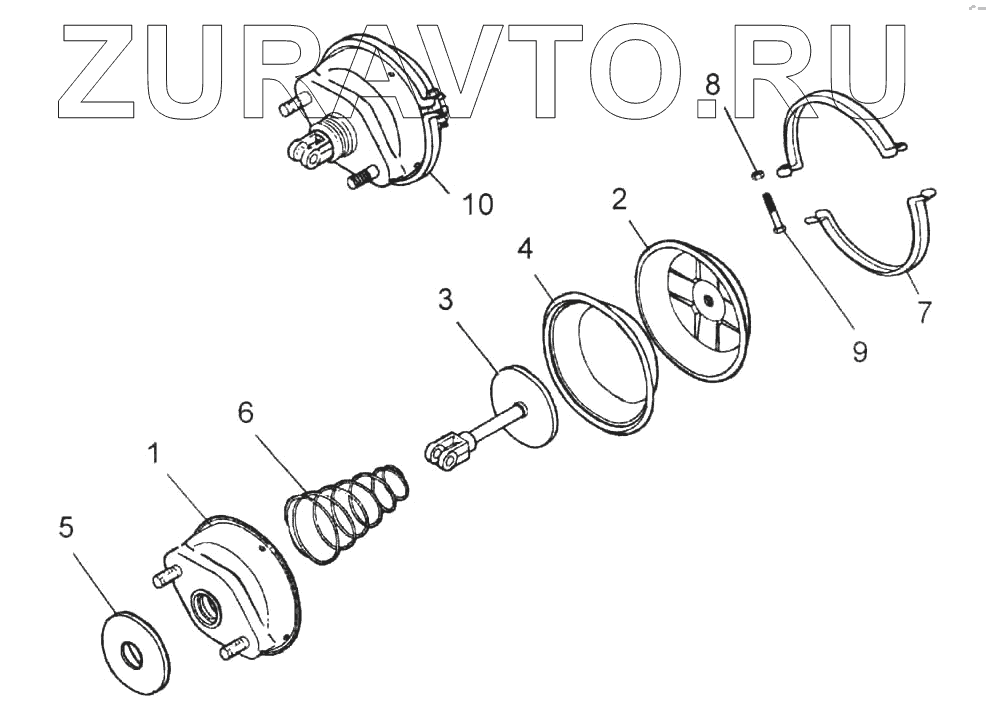 ZURAVTO.RU

8
10
2
4
7
3
9
6
1
5