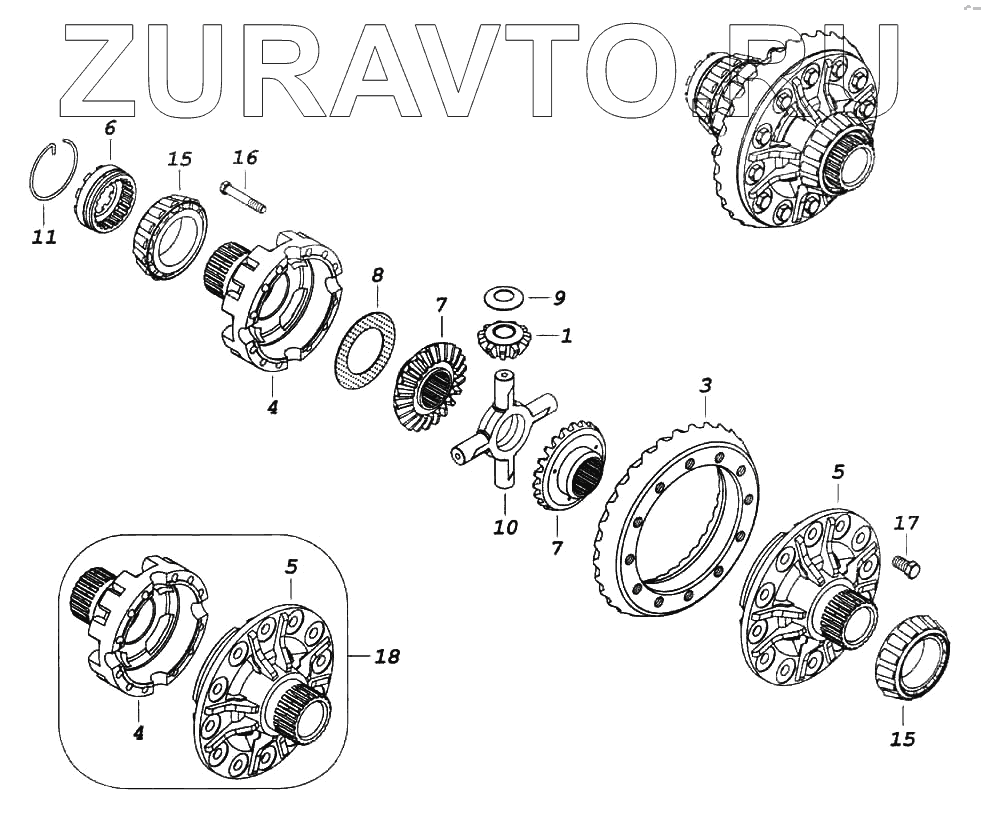 ZURAVTO.RU

6
15
16
11
8
9
7
1
4
3
10
7
5
17
5
18
4
15