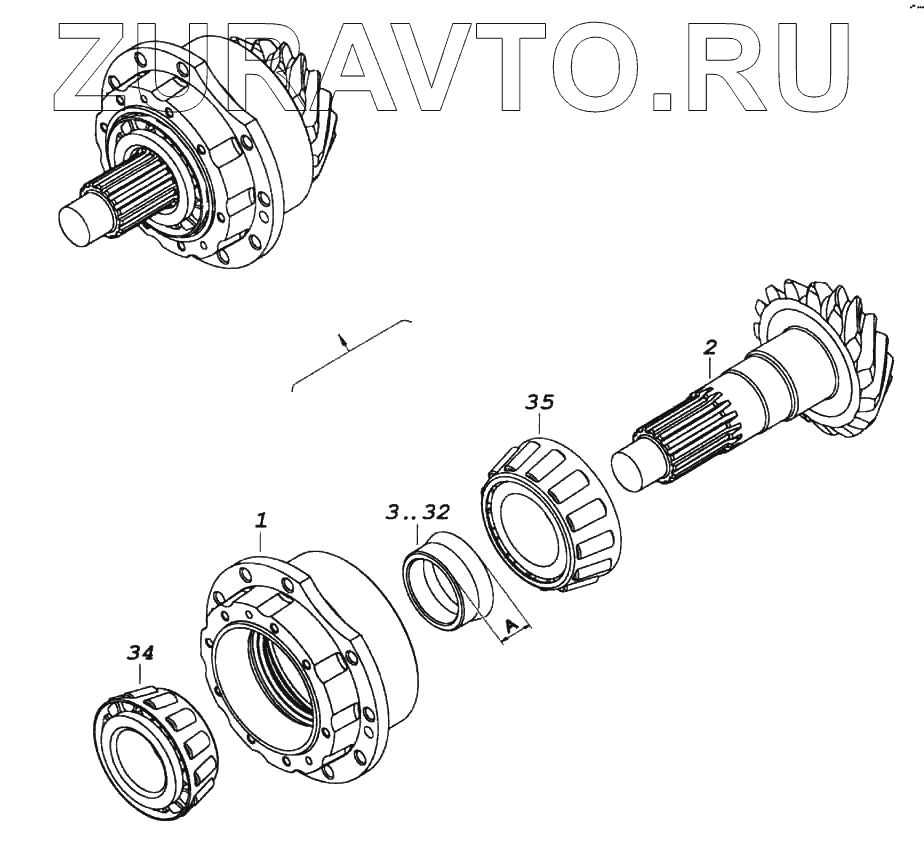 ZURAVTO.RU

2

35

3..32

1

A

34