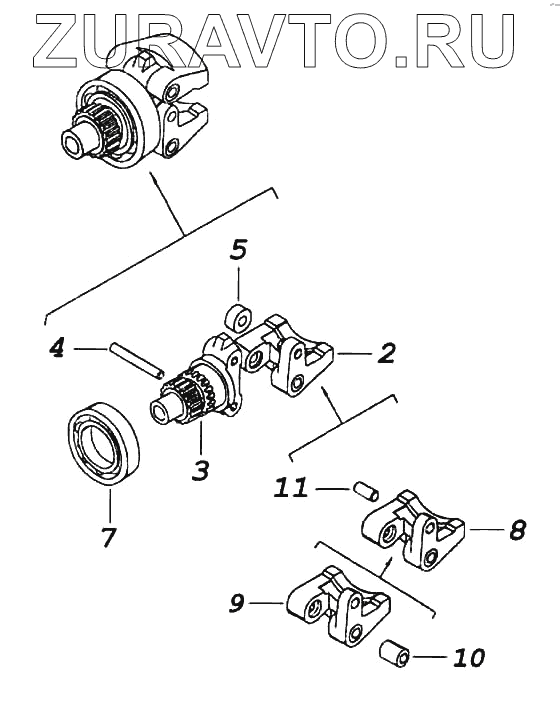 ZURAVTO.RU

5

4

2

3

7

11

8

9

10